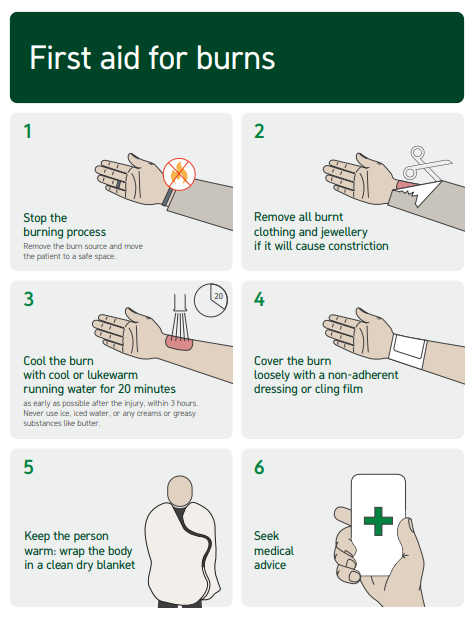 First aid for burns

1

Stop the burning process

Remove the burn source and move the patient to a safe space.

2

Remove all burnt clothing and jewellery if it will cause constriction

3

20

Cool the burn with cool or lukewarm running water for 20 minutes

as early as possible after the injury, within 3 hours. Never use ice, iced water, or any creams or greasy substances like butter.

4

Cover the burn loosely with a non-adherent dressing or cling film

5

Keep the person warm: wrap the body in a clean dry blanket

6

Seek medical advice